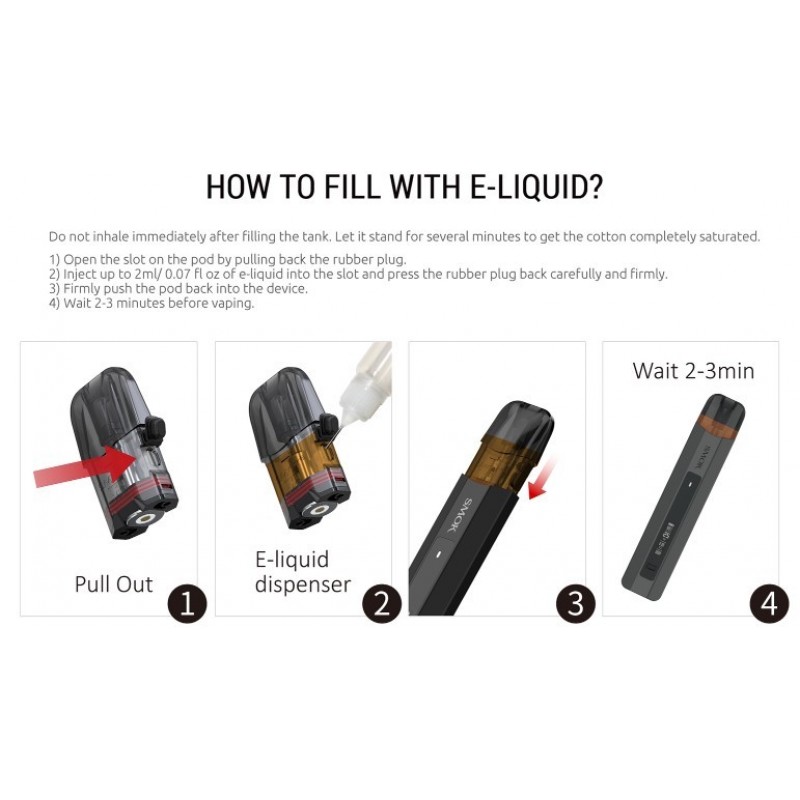 HOW TO FILL WITH E-LIQUID?

Do not inhale immediately after filling the tank. Let it stand for several minutes to get the cotton completely saturated.

1) Open the slot on the pod by pulling back the rubber plug.
2) Inject up to 2ml/ 0.07 fl oz of e-liquid into the slot and press the rubber plug back carefully and firmly.
3) Firmly push the pod back into the device.
4) Wait 2-3 minutes before vaping.

Pull Out
1

E-liquid dispenser
2

SMOK
3

Wait 2-3min
SMOK
4